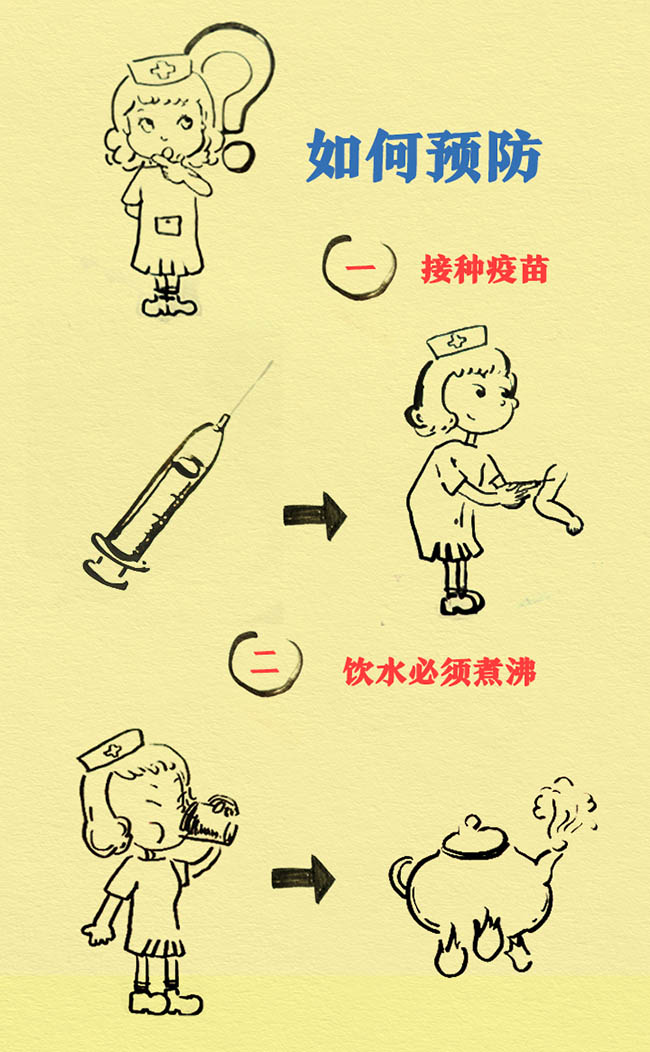 如何预防

一 接种疫苗

二 饮水必须煮沸